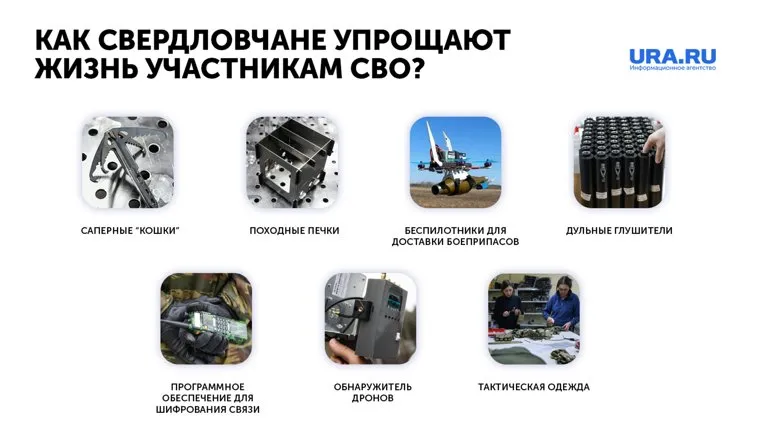 КАК СВЕРДЛОВЧАНЕ УПРОЩАЮТ ЖИЗНЬ УЧАСТНИКАМ СВО?

URA.RU
Информационное агентство

САПЕРНЫЕ "КОШКИ"

ПОХОДНЫЕ ПЕЧКИ

БЕСПИЛОТНИКИ ДЛЯ ДОСТАВКИ БОЕПРИПАСОВ

ДУЛЬНЫЕ ГЛУШИТЕЛИ

ПРОГРАММНОЕ ОБЕСПЕЧЕНИЕ ДЛЯ ШИФРОВАНИЯ СВЯЗИ

ОБНАРУЖИТЕЛЬ ДРОНОВ

ТАКТИЧЕСКАЯ ОДЕЖДА