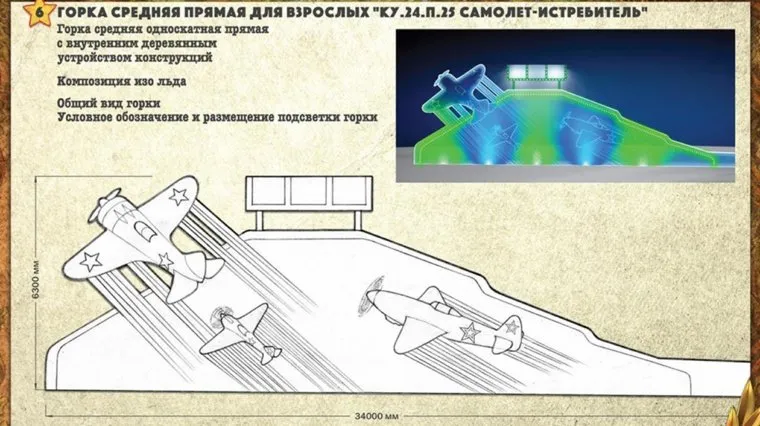 6 ГОРКА СРЕДНЯЯ ПРЯМАЯ ДЛЯ ВЗРОСЛЫХ "КУ.24.П.25 САМОЛЕТ-ИСТРЕБИТЕЛЬ"

Горка средняя односкатная прямая с внутренним деревянным устройством конструкций

Композиция изо льда

Общий вид горки
Условное обозначение и размещение подсветки горки

6300 мм

34000 мм