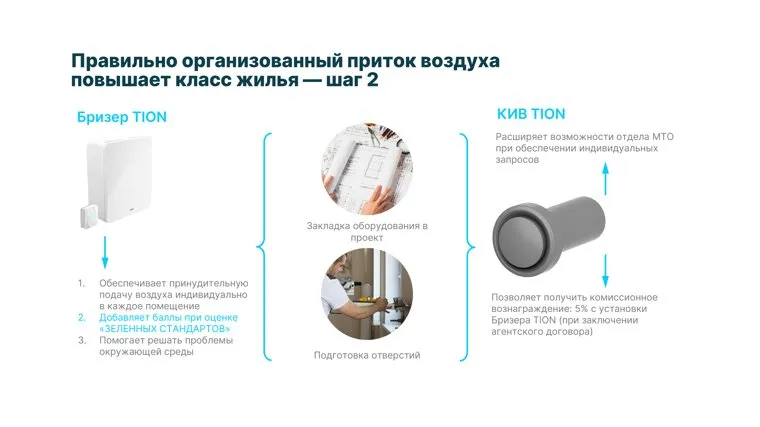 Правильно организованный приток воздуха повышает класс жилья — шаг 2

Бризер TION

1. Обеспечивает принудительную подачу воздуха индивидуально в каждое помещение
2. Добавляет баллы при оценке «ЗЕЛЕННЫХ СТАНДАРТОВ»
3. Помогает решать проблемы окружающей среды

Закладка оборудования в проект

Подготовка отверстий

КИВ TION

Расширяет возможности отдела МТО при обеспечении индивидуальных запросов

Позволяет получить комиссионное вознаграждение: 5% с установки Бризера TION (при заключении агентского договора)