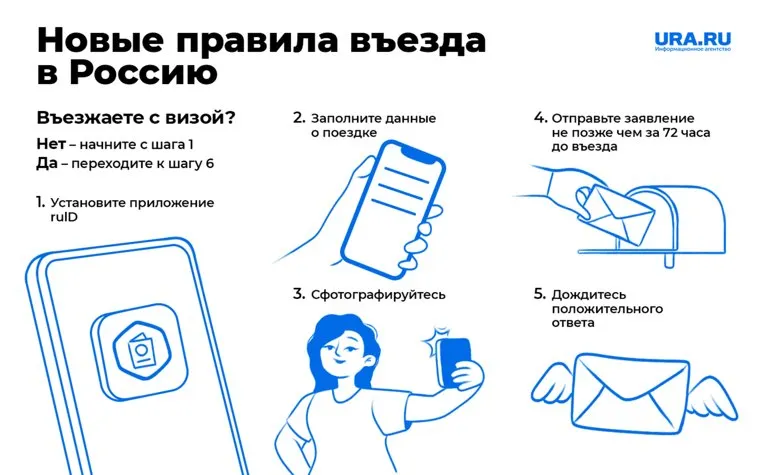 Новые правила въезда в Россию

URA.RU
Информационное агентство

Въезжаете с визой?
Нет – начните с шага 1
Да – переходите к шагу 6

1. Установите приложение ruID

2. Заполните данные о поездке

3. Сфотографируйтесь

4. Отправьте заявление не позже чем за 72 часа до въезда

5. Дождитесь положительного ответа